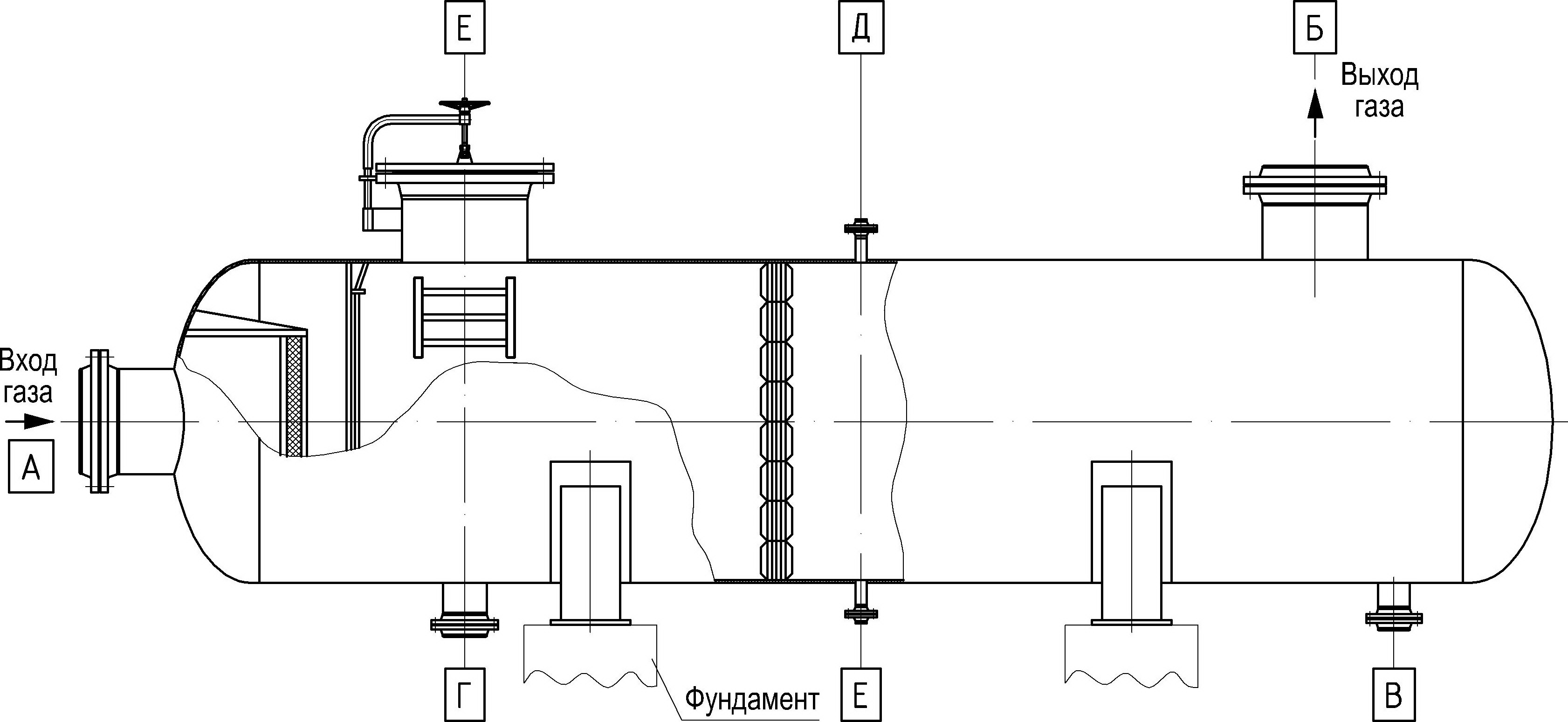 Е

Д

Б

Выход газа

Вход газа

А

Г

Фундамент

Е

В